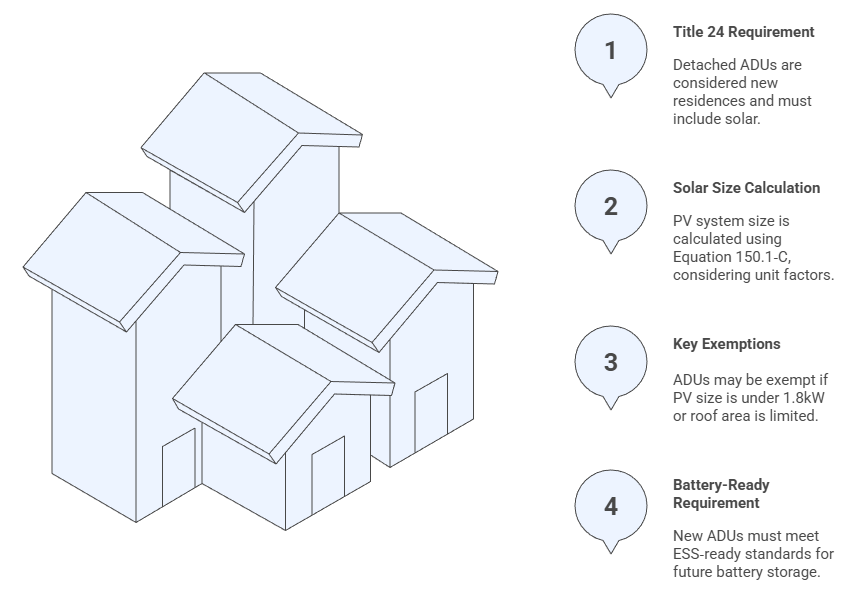 1

Title 24 Requirement

Detached ADUs are considered new residences and must include solar.

2

Solar Size Calculation

PV system size is calculated using Equation 150.1-C, considering unit factors.

3

Key Exemptions

ADUs may be exempt if PV size is under 1.8kW or roof area is limited.

4

Battery-Ready Requirement

New ADUs must meet ESS-ready standards for future battery storage.